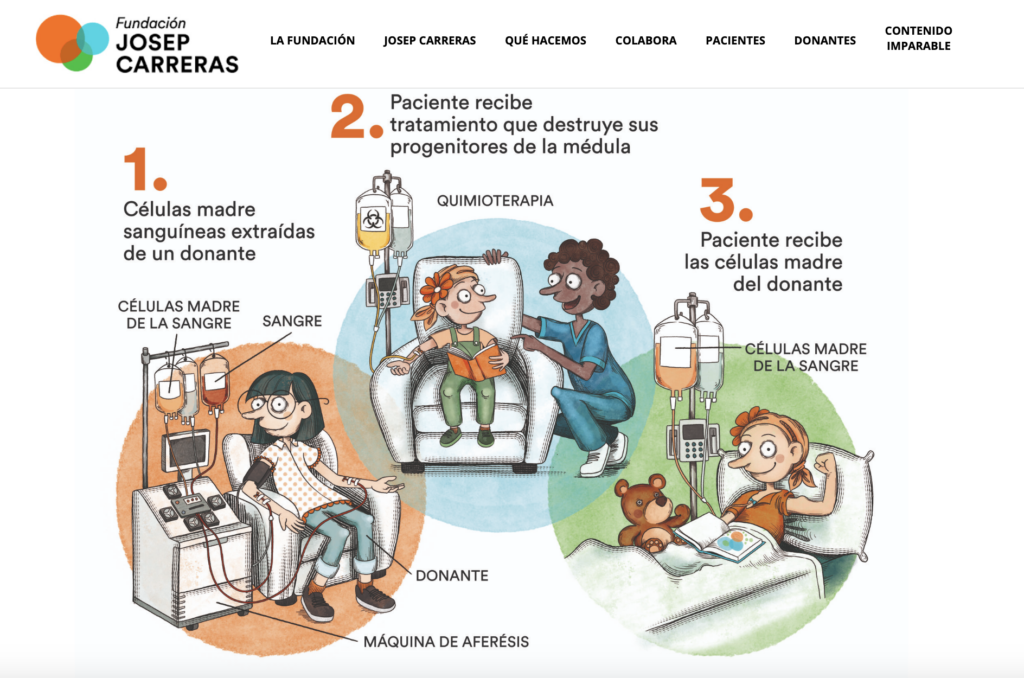 Fundación JOSEP CARRERAS

LA FUNDACIÓN JOSEP CARRERAS QUÉ HACEMOS COLABORA PACIENTES DONANTES CONTENIDO IMPARABLE

1.
Células madre sanguíneas extraídas de un donante

CÉLULAS MADRE DE LA SANGRE

SANGRE

DONANTE

MÁQUINA DE AFERÉSIS

2.
Paciente recibe tratamiento que destruye sus progenitores de la médula

QUIMIOTERAPIA

3.
Paciente recibe las células madre del donante

CÉLULAS MADRE DE LA SANGRE